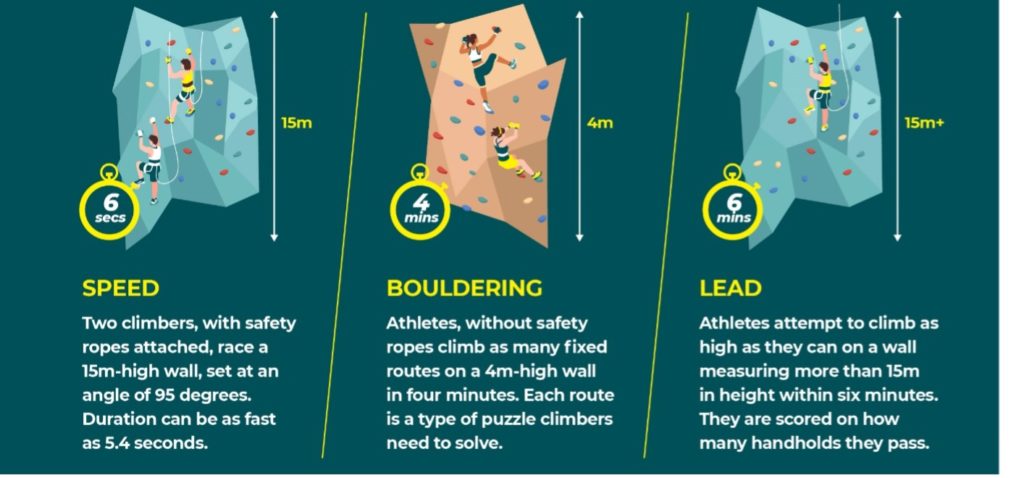 15m

6 secs

SPEED

Two climbers, with safety ropes attached, race a 15m-high wall, set at an angle of 95 degrees. Duration can be as fast as 5.4 seconds.

4m

4 mins

BOULDERING

Athletes, without safety ropes climb as many fixed routes on a 4m-high wall in four minutes. Each route is a type of puzzle climbers need to solve.

15m+

6 mins

LEAD

Athletes attempt to climb as high as they can on a wall measuring more than 15m in height within six minutes. They are scored on how many handholds they pass.